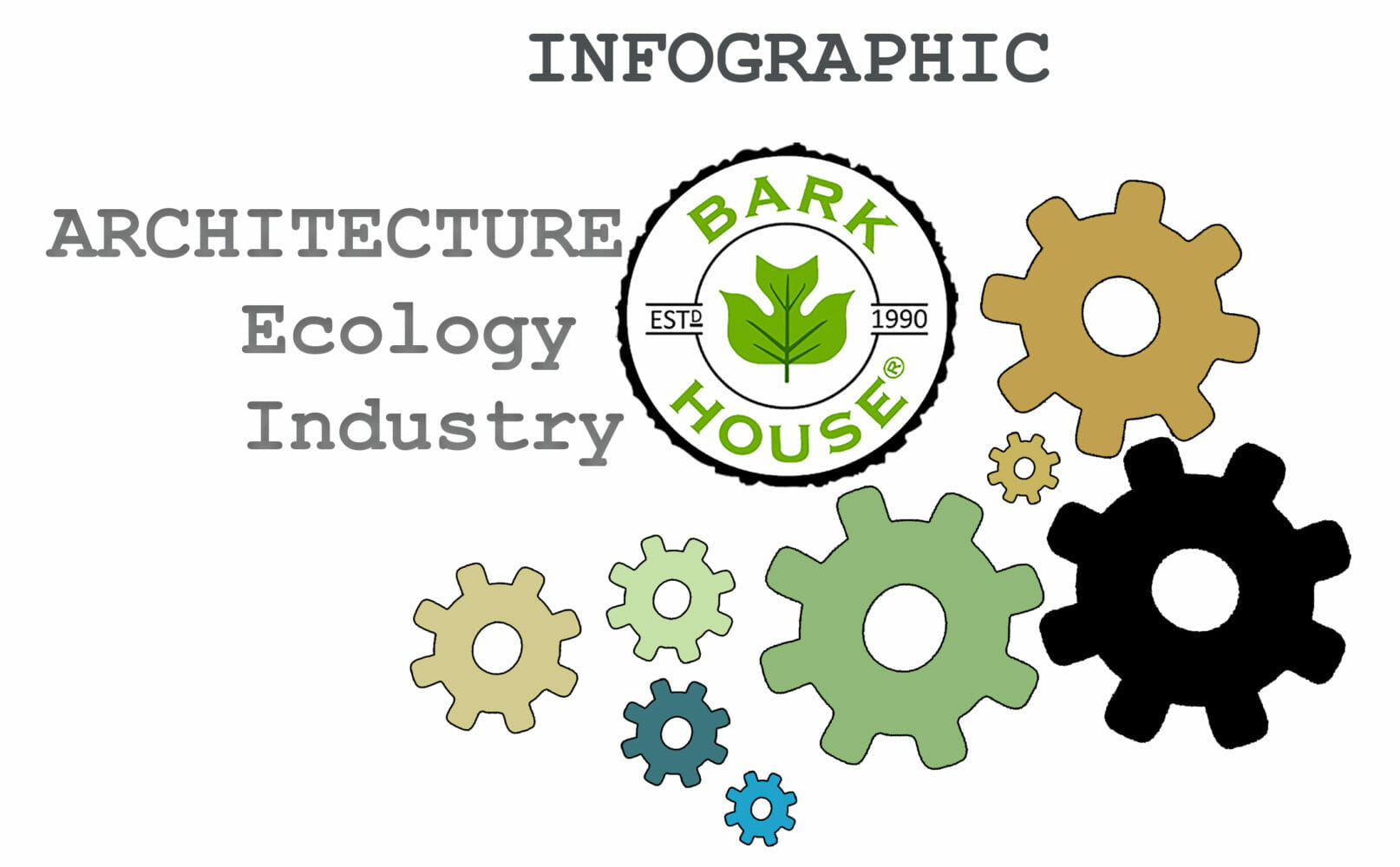 INFOGRAPHIC

ARCHITECTURE
Ecology
Industry

BARK
ESTD
1990
HOUSE®